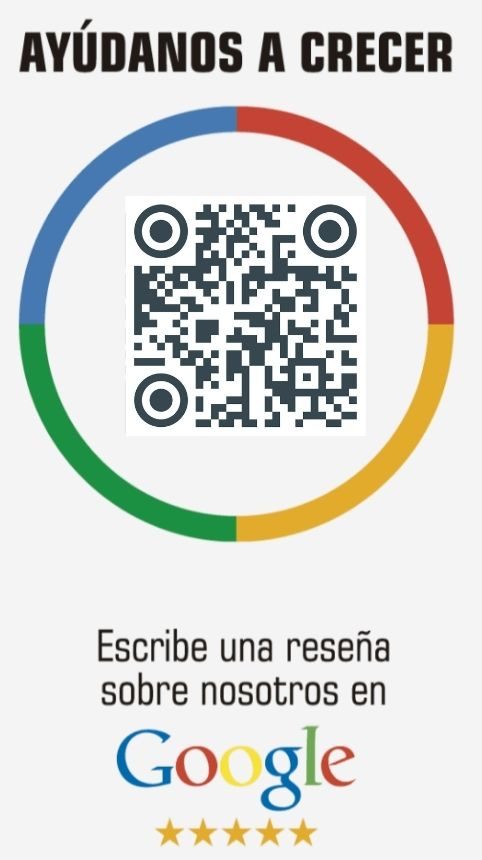 AYÚDANOS A CRECER

Escribe una reseña sobre nosotros en

Google

★★★★★